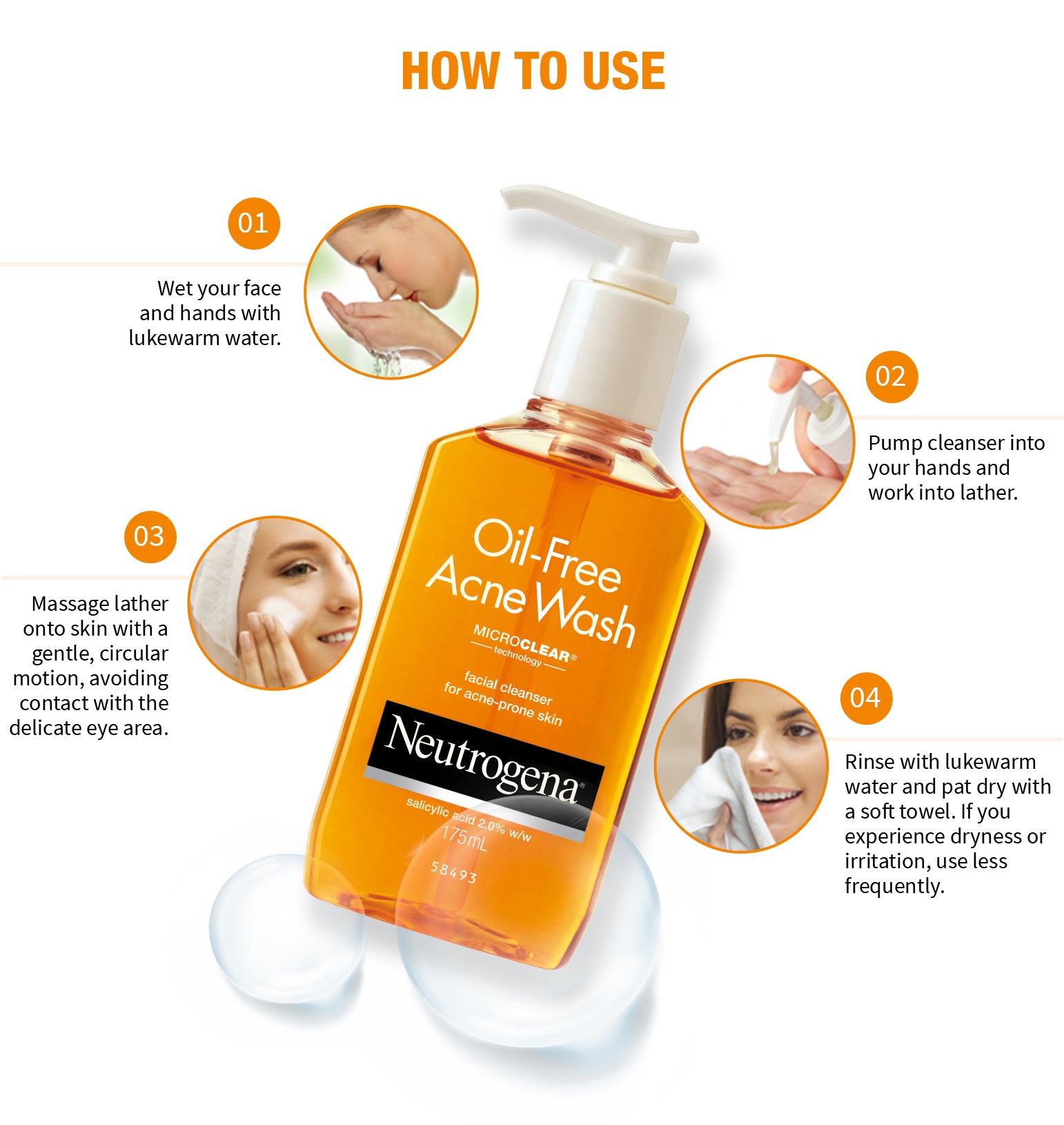 HOW TO USE

01

Wet your face and hands with lukewarm water.

02

Pump cleanser into your hands and work into lather.

03

Massage lather onto skin with a gentle, circular motion, avoiding contact with the delicate eye area.

04

Rinse with lukewarm water and pat dry with a soft towel. If you experience dryness or irritation, use less frequently.

Oil-Free Acne Wash

MICROCLEAR® technology

facial cleanser for acne-prone skin

Neutrogena®

salicylic acid 2.0% w/w

175mL

58493