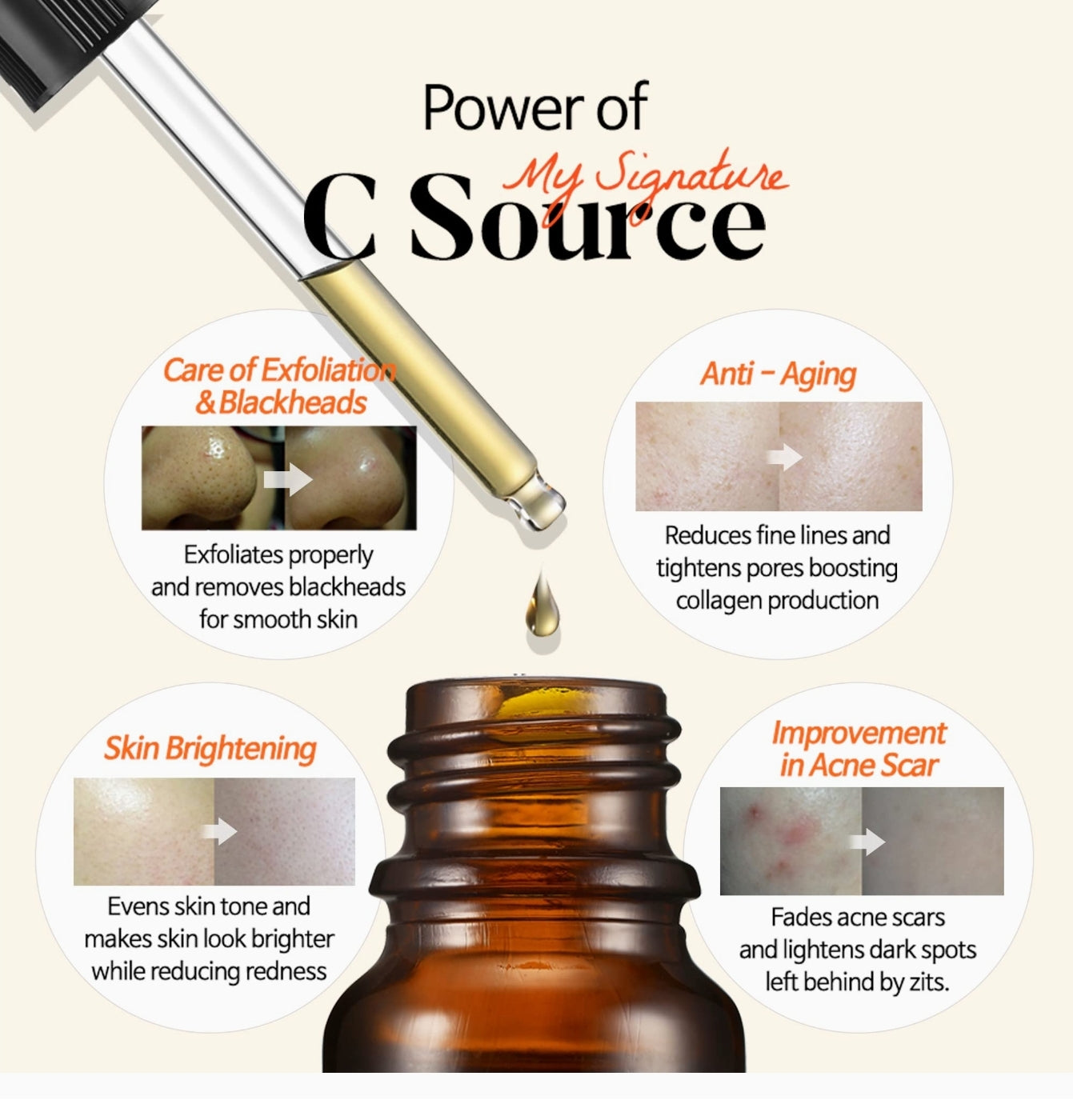 Power of

My Signature

C Source

Care of Exfoliation & Blackheads

Exfoliates properly and removes blackheads for smooth skin

Anti - Aging

Reduces fine lines and tightens pores boosting collagen production

Skin Brightening

Evens skin tone and makes skin look brighter while reducing redness

Improvement in Acne Scar

Fades acne scars and lightens dark spots left behind by zits.